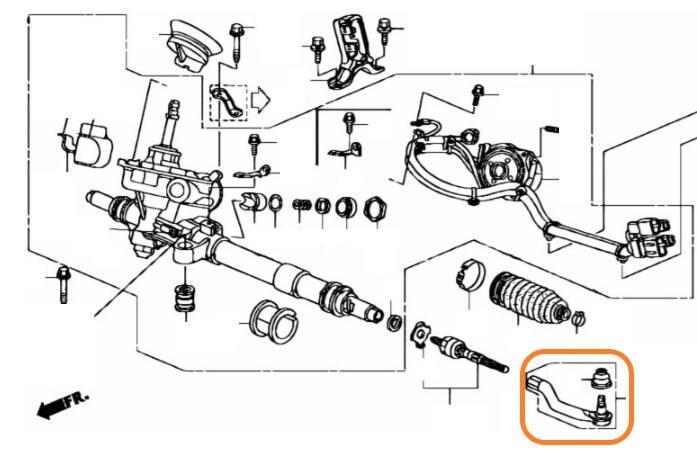 FR.