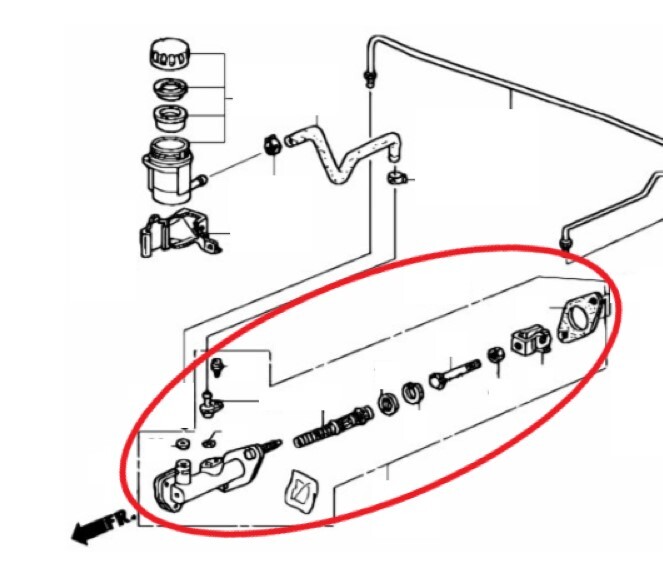 FR.