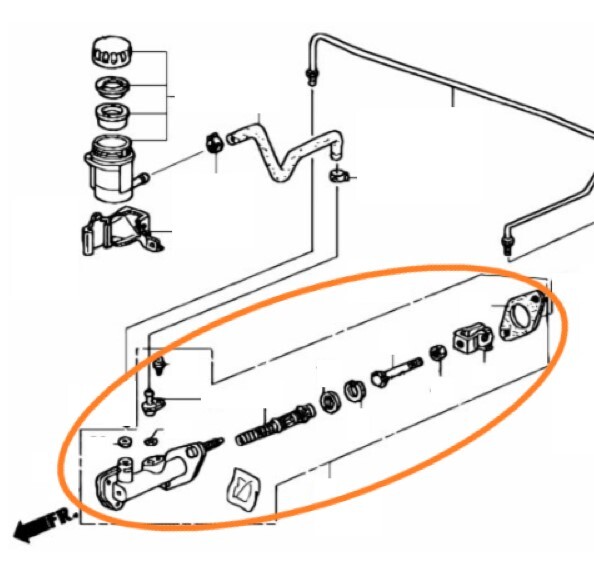 FR.