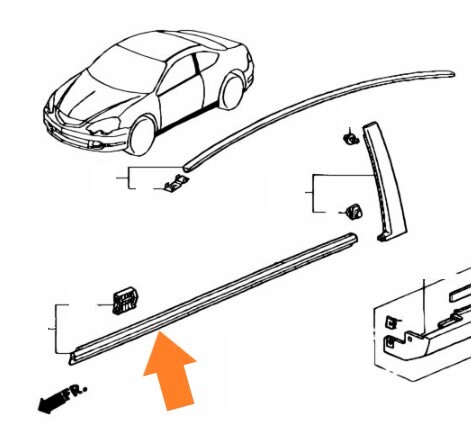 FR.