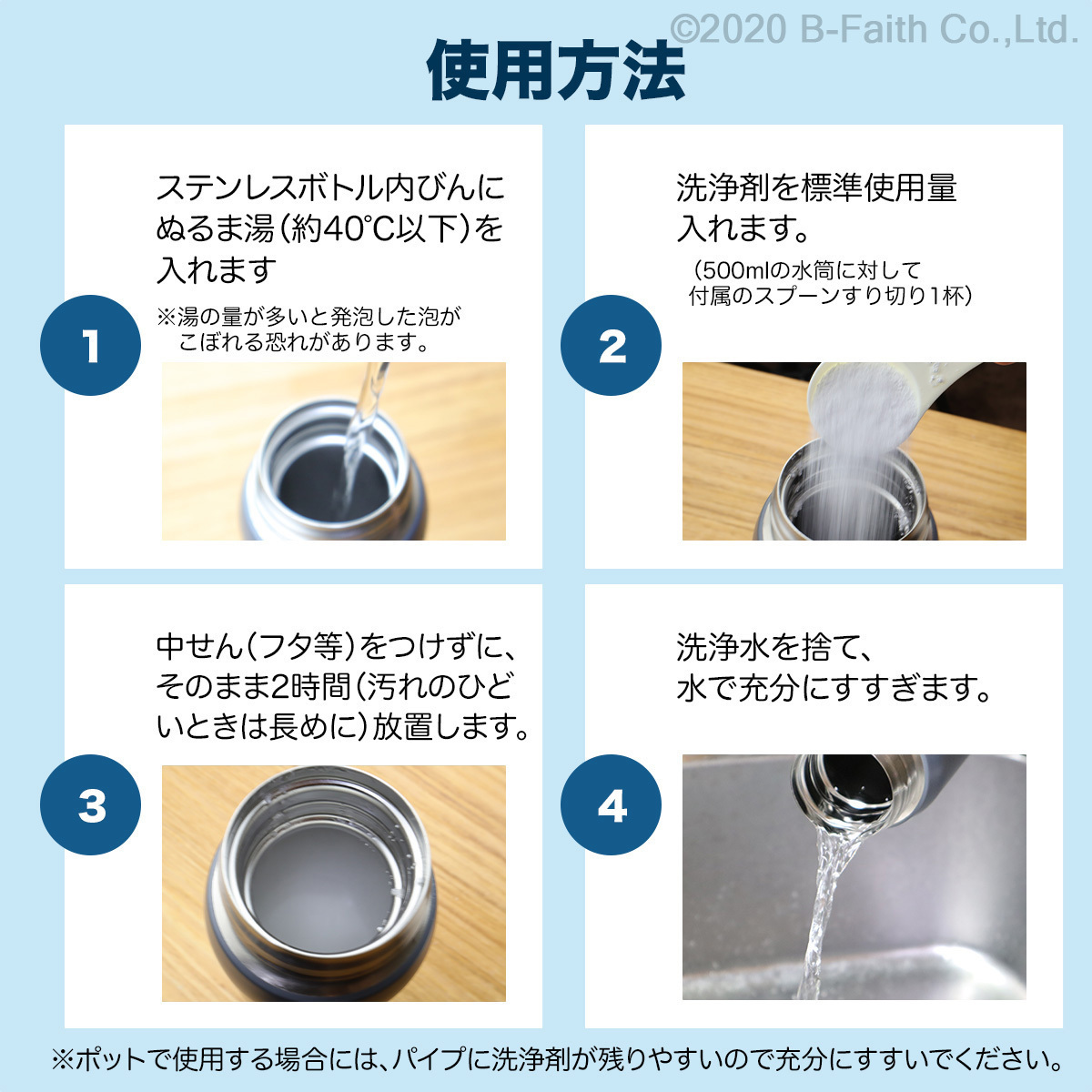 ©2020 B-Faith Co.,Ltd.

使用方法

1

ステンレスボトル内びんにぬるま湯(約40℃以下)を入れます

※湯の量が多いと発泡した泡がこぼれる恐れがあります。

2

洗浄剤を標準使用量入れます。

(500mlの水筒に対して付属のスプーンすり切り1杯)

3

中せん(フタ等)をつけずに、そのまま2時間(汚れのひどいときは長めに)放置します。

4

洗浄水を捨て、水で充分にすすぎます。

※ポットで使用する場合には、パイプに洗浄剤が残りやすいので充分にすすいでください。