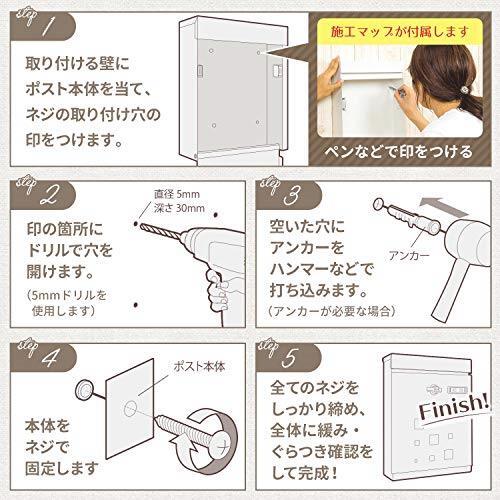 step 1

取り付ける壁に
ポスト本体を当て、
ネジの取り付け穴の
印をつけます。

施工マップが付属します

ペンなどで印をつける

step 2

印の箇所に
ドリルで穴を
開けます。
（5mmドリルを
使用します）

直径 5mm
深さ 30mm

step 3

空いた穴に
アンカーを
ハンマーなどで
打ち込みます。
（アンカーが必要な場合）

アンカー

step 4

本体を
ネジで
固定します

ポスト本体

step 5

全てのネジを
しっかり締め、
全体に緩み・
ぐらつき確認を
して完成！

Finish!