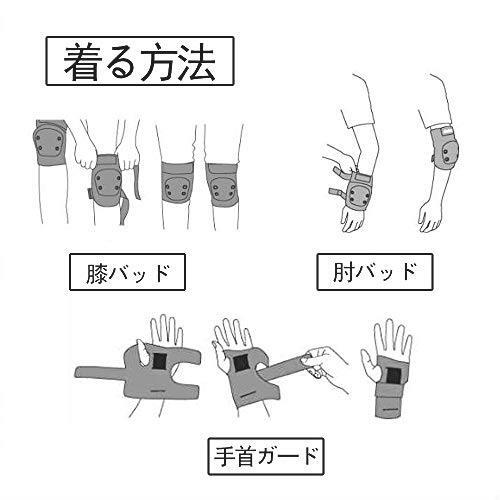 着る方法

膝バッド

肘バッド

手首ガード