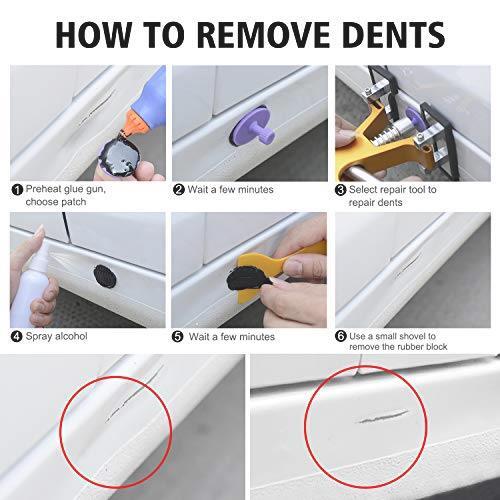 HOW TO REMOVE DENTS

1 Preheat glue gun, choose patch

2 Wait a few minutes

3 Select repair tool to repair dents

4 Spray alcohol

5 Wait a few minutes

6 Use a small shovel to remove the rubber block