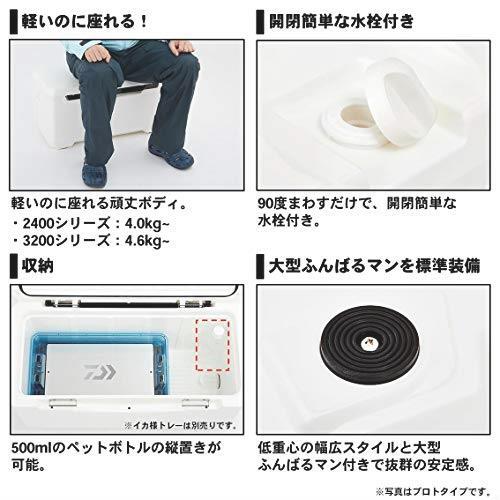 軽いのに座れる！

軽いのに座れる頑丈ボディ。
・2400シリーズ：4.0kg~
・3200シリーズ：4.6kg~

開閉簡単な水栓付き

90度まわすだけで、開閉簡単な水栓付き。

収納

※イカ様トレーは別売りです。

500mlのペットボトルの縦置きが可能。

大型ふんばるマンを標準装備

低重心の幅広スタイルと大型ふんばるマン付きで抜群の安定感。

※写真はプロトタイプです。