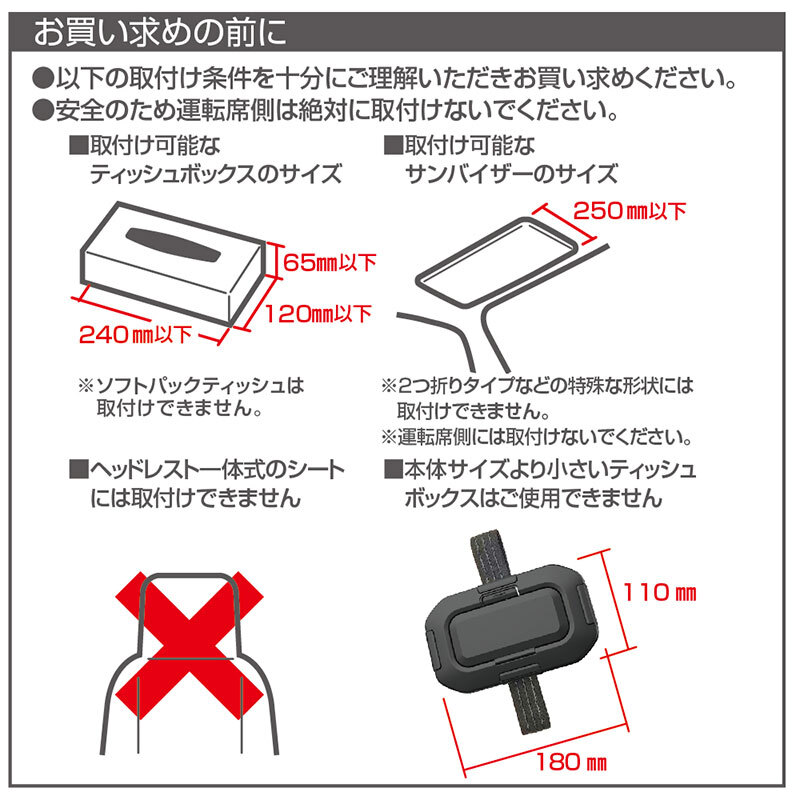 お買い求めの前に

●以下の取付け条件を十分にご理解いただきお買い求めください。
●安全のため運転席側は絶対に取付けないでください。

■取付け可能な
ティッシュボックスのサイズ

65㎜以下
120㎜以下
240㎜以下

※ソフトパックティッシュは取付けできません。

■取付け可能な
サンバイザーのサイズ

250㎜以下

※2つ折りタイプなどの特殊な形状には取付けできません。
※運転席側には取付けないでください。

■ヘッドレスト一体式のシートには取付けできません

■本体サイズより小さいティッシュボックスはご使用できません

110㎜
180㎜