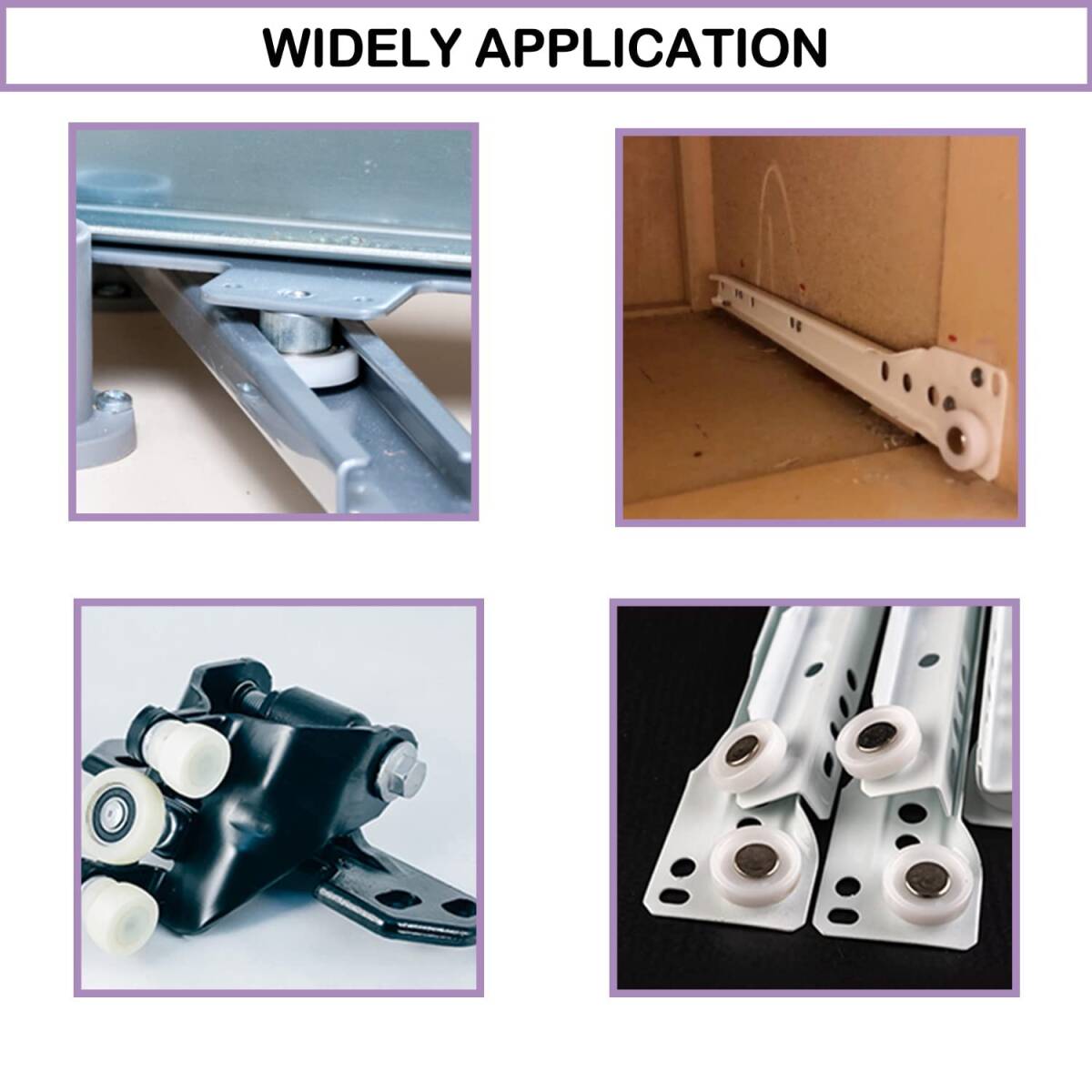 WIDELY APPLICATION