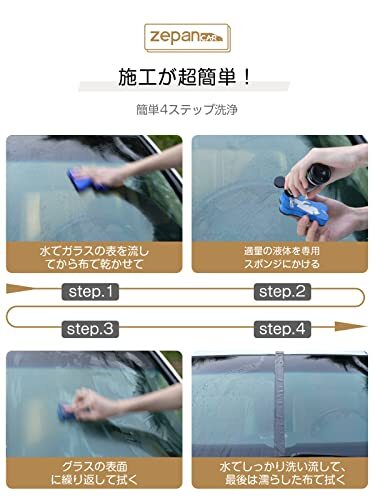 zepan CAR

施工が超簡単！

簡単4ステップ洗浄

水てガラスの表を流してから布て乾かせて

適量の液体を専用スポンジにかける

step.1

step.2

step.3

step.4

グラスの表面に繰り返して拭く

水てしっかり洗い流して、最後は濡らした布て拭く