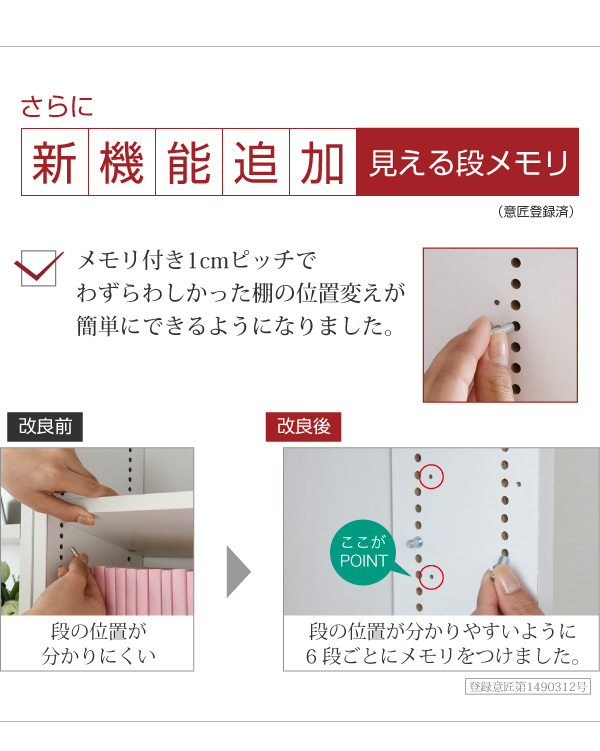 さらに

新機能追加 見える段メモリ

（意匠登録済）

メモリ付き1cmピッチで
わずらわしかった棚の位置変えが
簡単にできるようになりました。

改良前

段の位置が
分かりにくい

改良後

ここが
POINT

段の位置が分かりやすいように
6段ごとにメモリをつけました。

登録意匠第1490312号