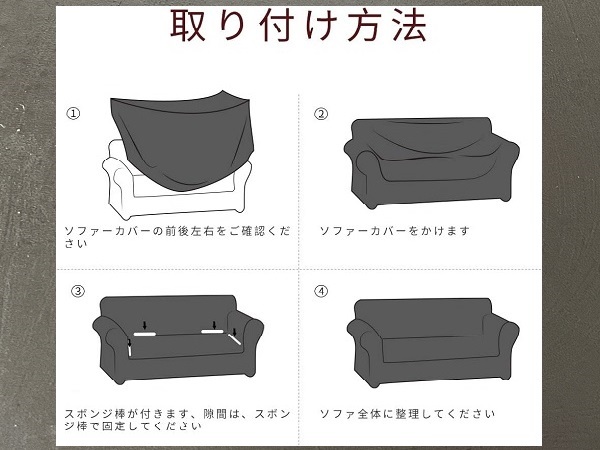 取り付け方法

①

ソファーカバーの前後左右をご確認ください

②

ソファーカバーをかけます

③

スポンジ棒が付きます、隙間は、スポンジ棒で固定してください

④

ソファ全体に整理してください