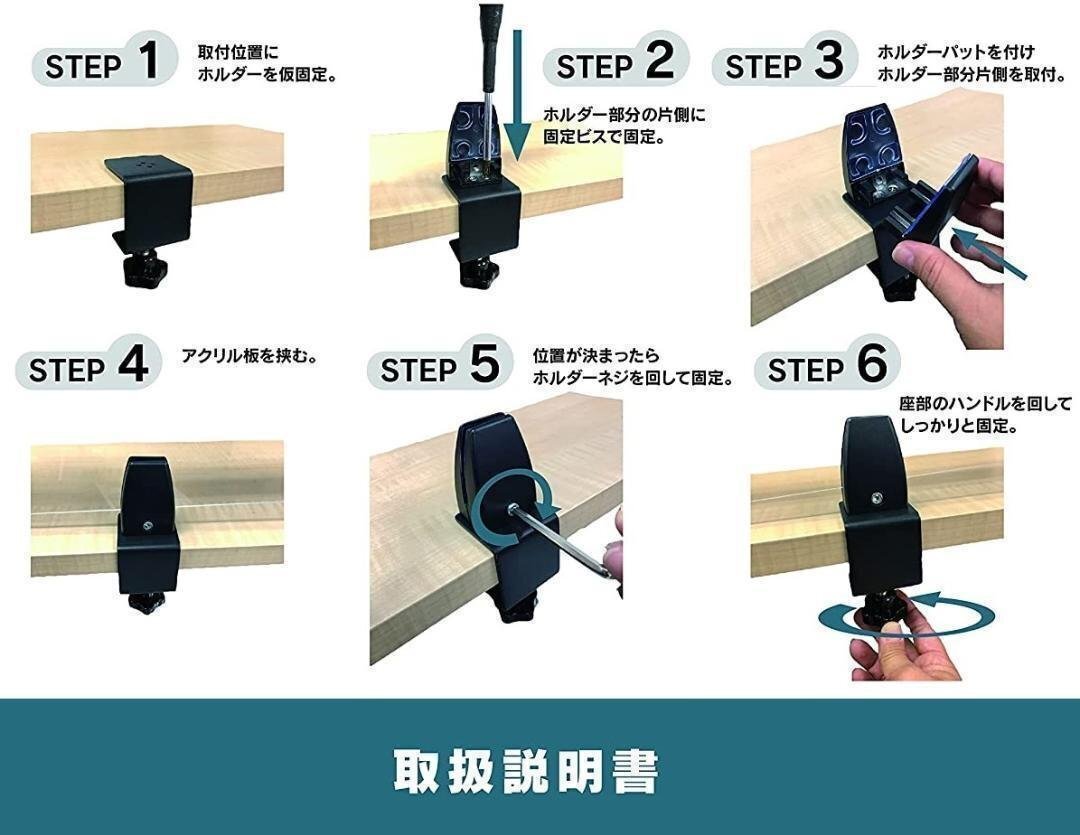 STEP 1
取付位置に
ホルダーを仮固定。

STEP 2
ホルダー部分の片側に
固定ビスで固定。

STEP 3
ホルダーパットを付け
ホルダー部分片側を取付。

STEP 4
アクリル板を挟む。

STEP 5
位置が決まったら
ホルダーネジを回して固定。

STEP 6
座部のハンドルを回して
しっかりと固定。

取扱説明書