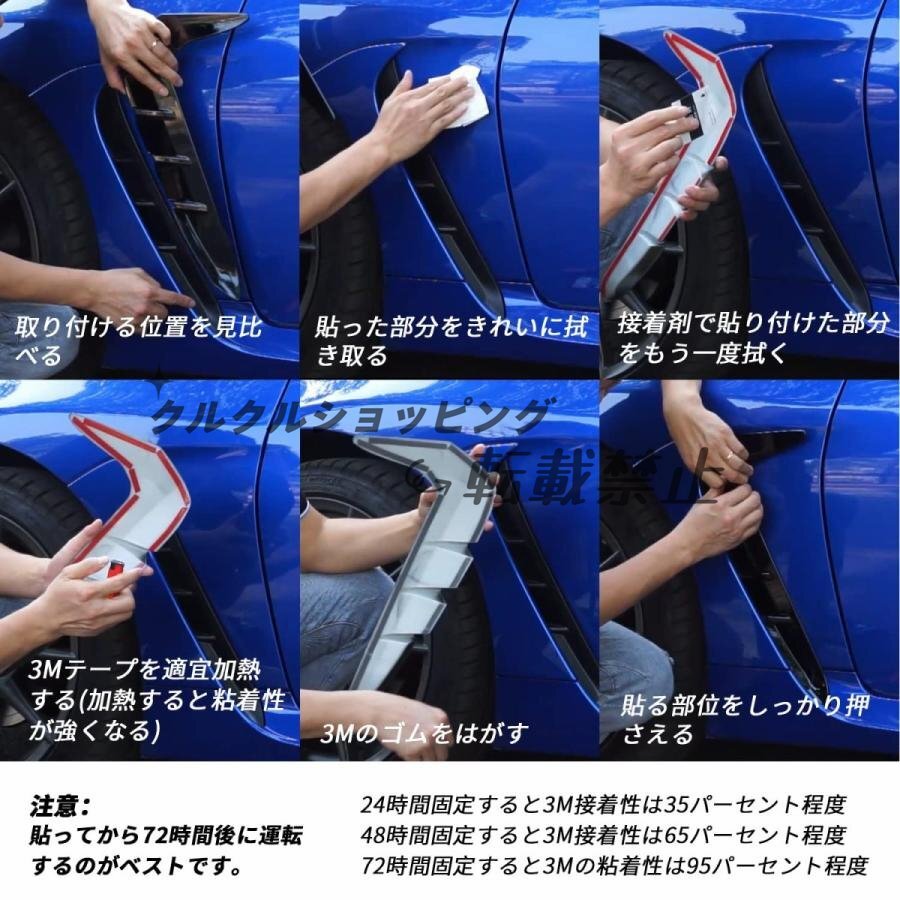 取り付ける位置を見比べる

貼った部分をきれいに拭き取る

接着剤で貼り付けた部分をもう一度拭く

クルクルショッピング
転載禁止

3Mテープを適宜加熱する(加熱すると粘着性が強くなる)

3Mのゴムをはがす

貼る部位をしっかり押さえる

注意:
貼ってから72時間後に運転するのがベストです。

24時間固定すると3M接着性は35パーセント程度
48時間固定すると3M接着性は65パーセント程度
72時間固定すると3Mの粘着性は95パーセント程度