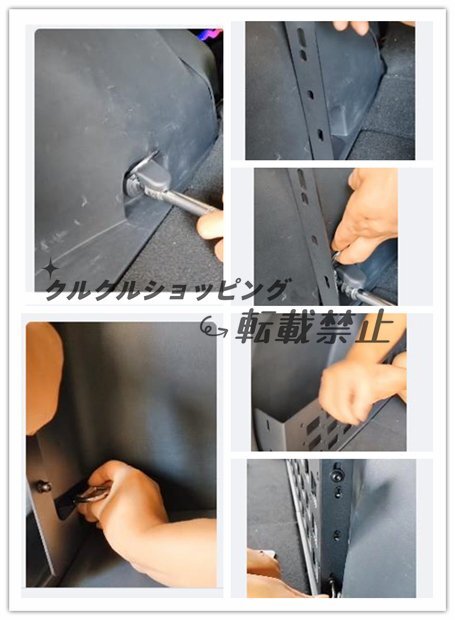 クルクルショッピング
転載禁止