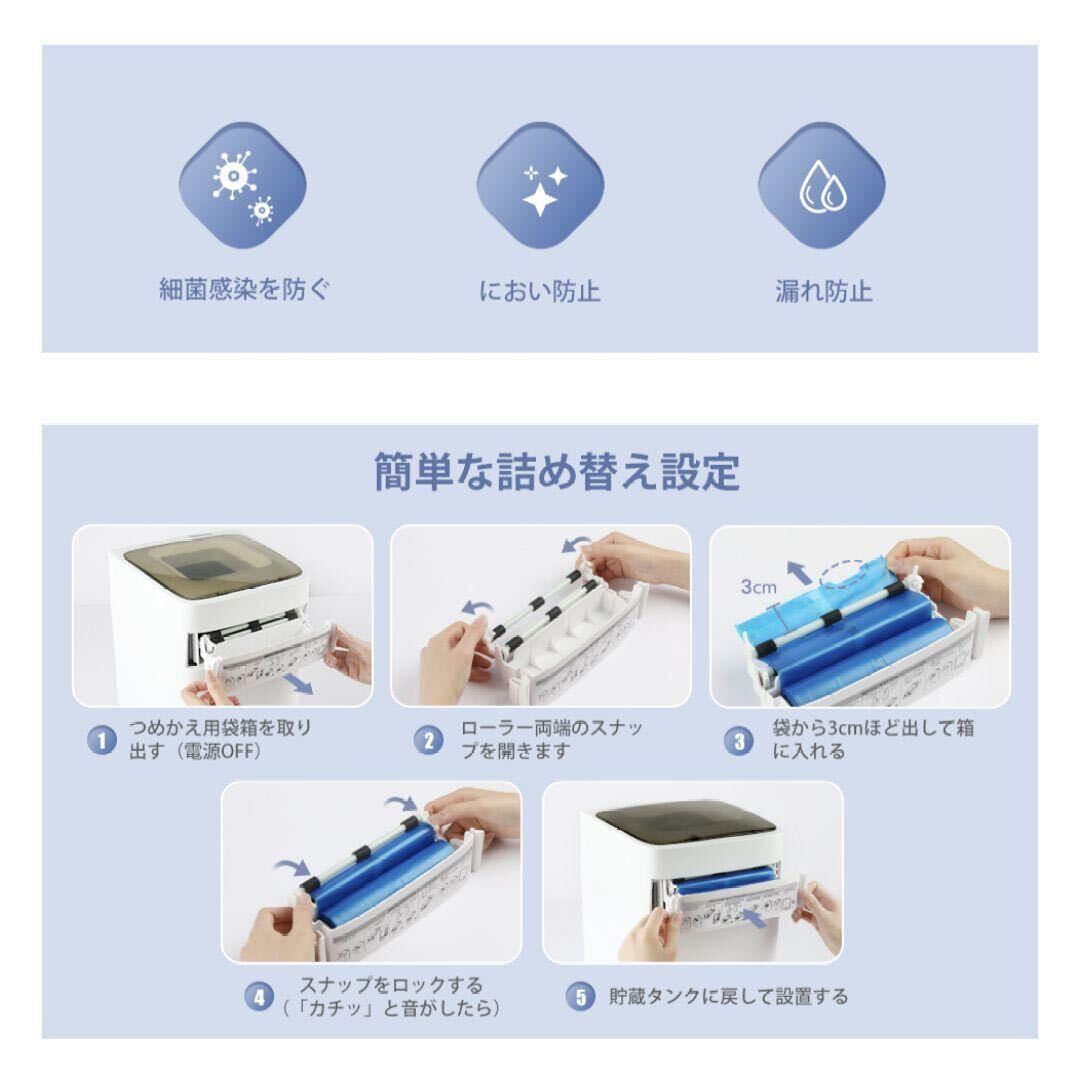 細菌感染を防ぐ

におい防止

漏れ防止

簡単な詰め替え設定

3cm

1 つめかえ用袋箱を取り出す（電源OFF）

2 ローラー両端のスナップを開きます

3 袋から3cmほど出して箱に入れる

4 スナップをロックする（「カチッ」と音がしたら）

5 貯蔵タンクに戻して設置する