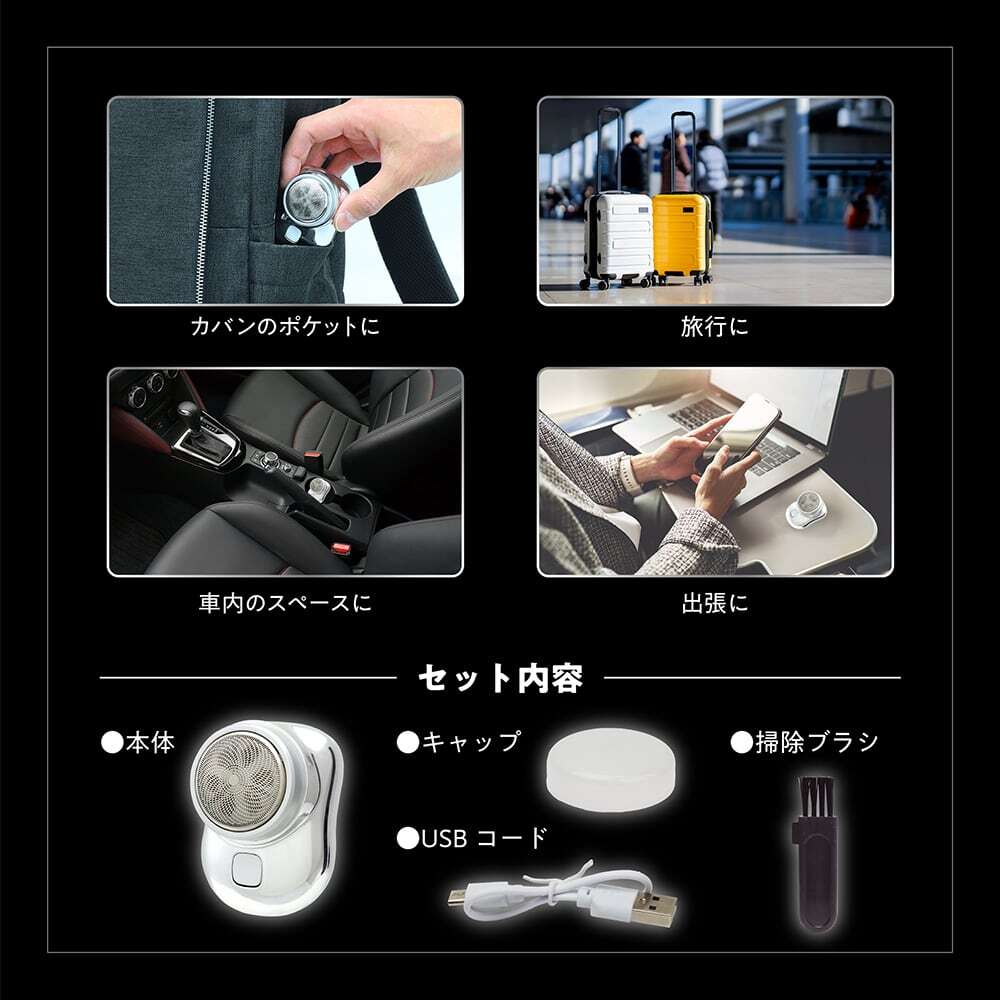 カバンのポケットに

旅行に

車内のスペースに

出張に

セット内容

●本体

●キャップ

●USB コード

●掃除ブラシ