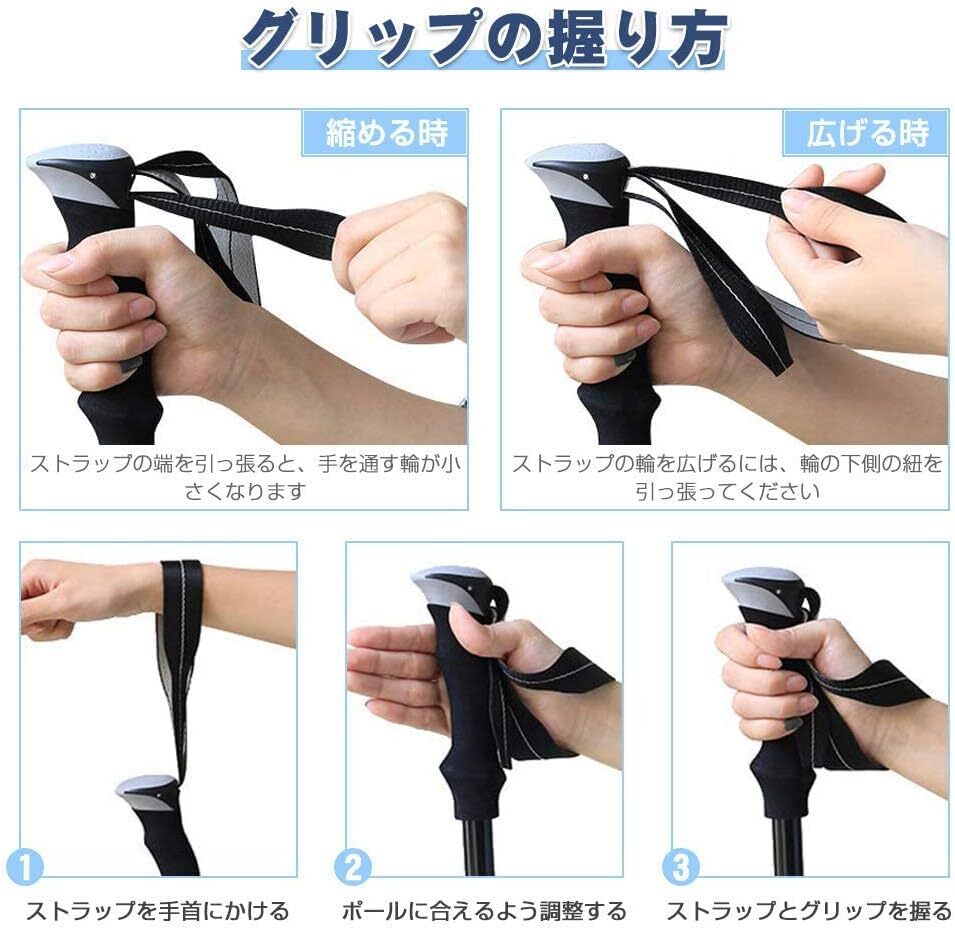 グリップの握り方

縮める時

ストラップの端を引っ張ると、手を通す輪が小さくなります

広げる時

ストラップの輪を広げるには、輪の下側の紐を引っ張ってください

1
ストラップを手首にかける

2
ポールに合えるよう調整する

3
ストラップとグリップを握る