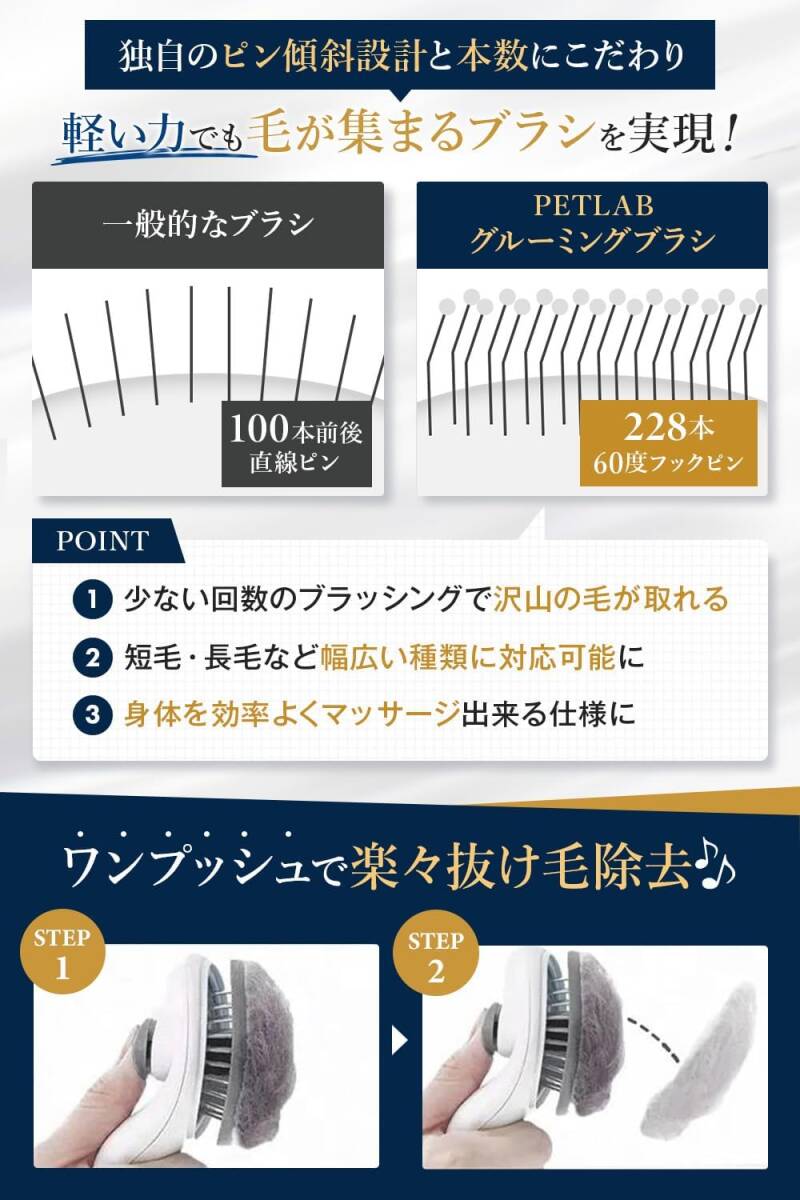 独自のピン傾斜設計と本数にこだわり

軽い力でも毛が集まるブラシを実現！

一般的なブラシ

100本前後
直線ピン

PETLAB
グルーミングブラシ

228本
60度フックピン

POINT

1 少ない回数のブラッシングで沢山の毛が取れる

2 短毛・長毛など幅広い種類に対応可能に

3 身体を効率よくマッサージ出来る仕様に

ワンプッシュで楽々抜け毛除去♪

STEP 1

STEP 2