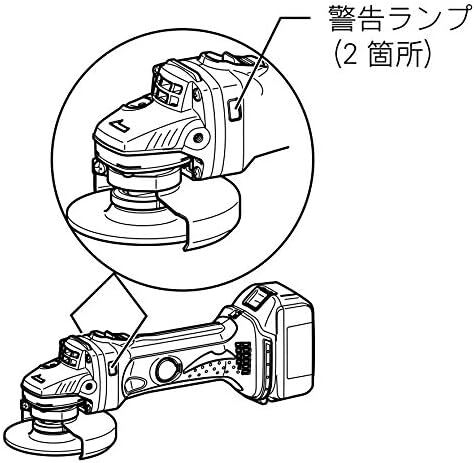 警告ランプ
(2 箇所)