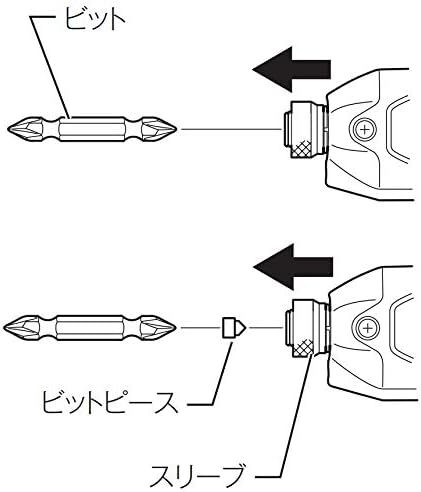 ビット

ビットピース

スリーブ