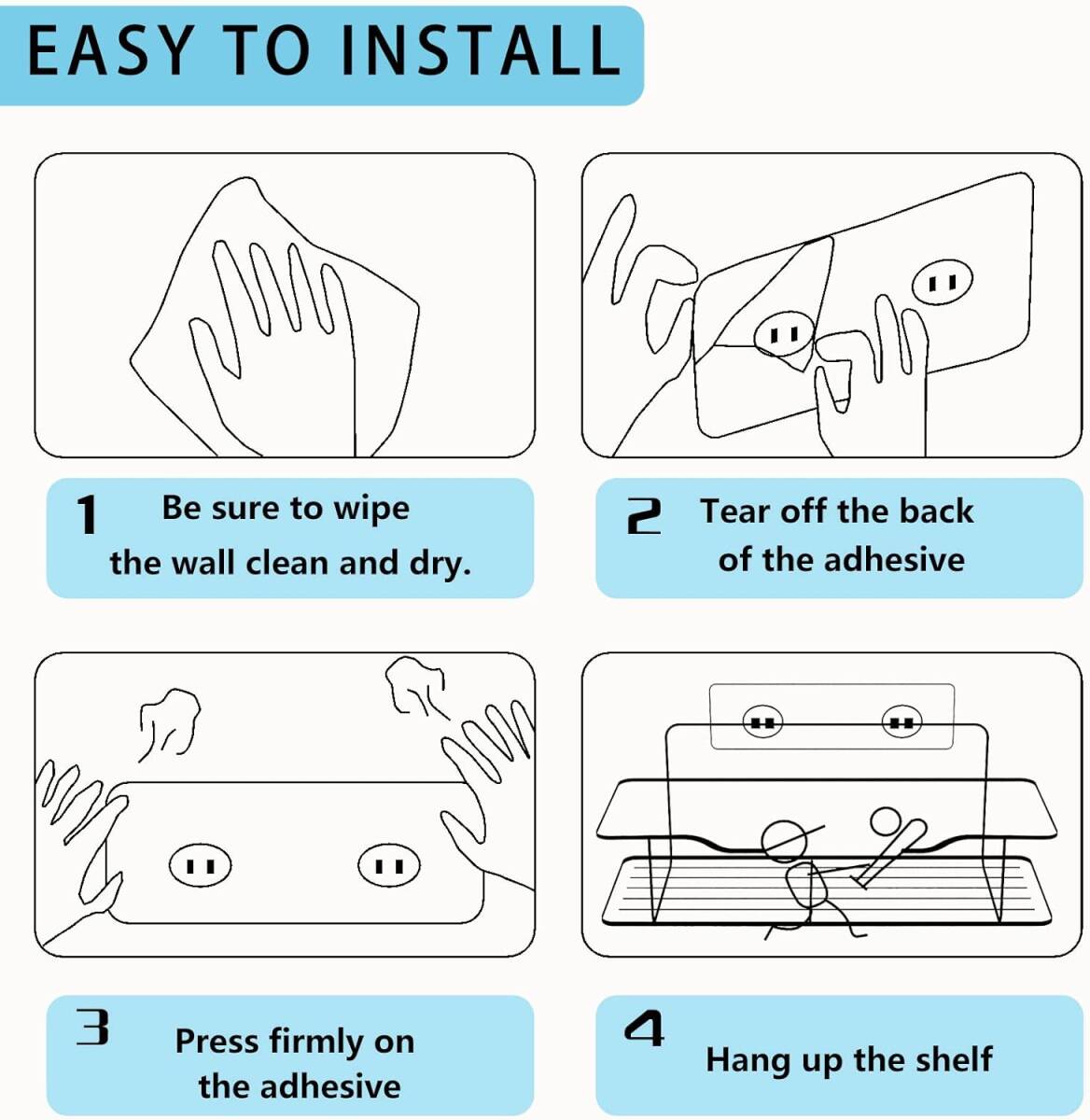 EASY TO INSTALL

1 Be sure to wipe the wall clean and dry.

2 Tear off the back of the adhesive

3 Press firmly on the adhesive

4 Hang up the shelf