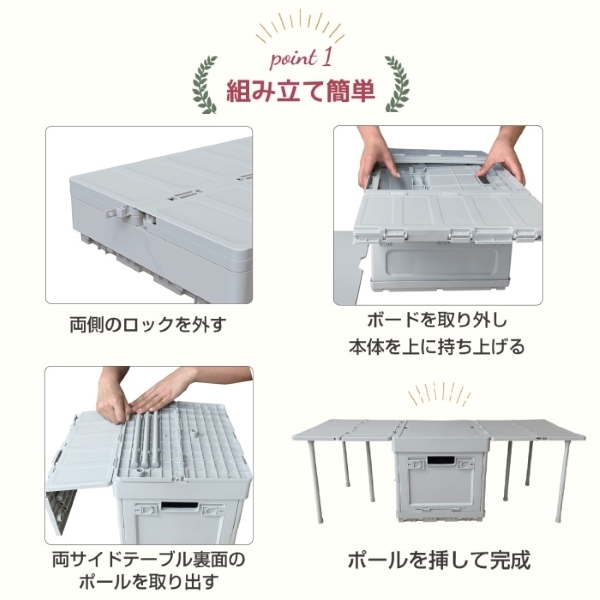 point 1
組み立て簡単

両側のロックを外す

ボードを取り外し
本体を上に持ち上げる

両サイドテーブル裏面の
ポールを取り出す

ポールを挿して完成