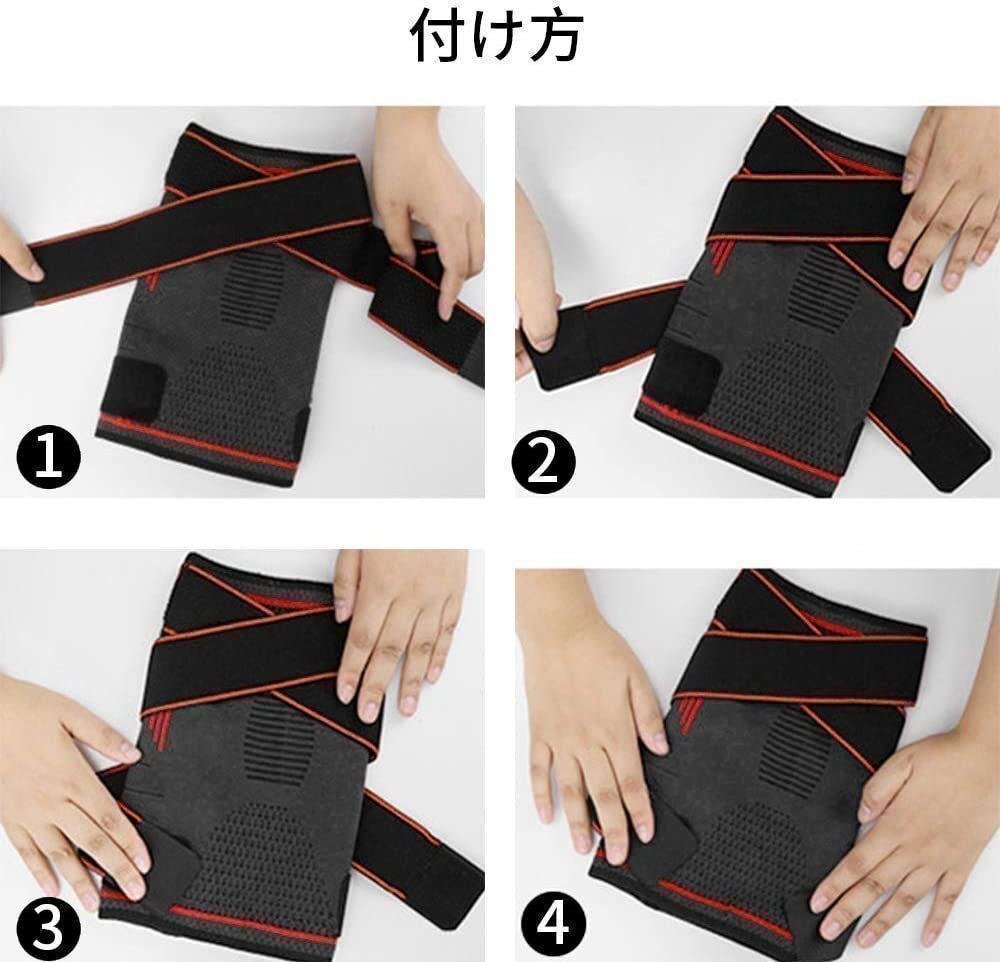 付け方

1

2

3

4