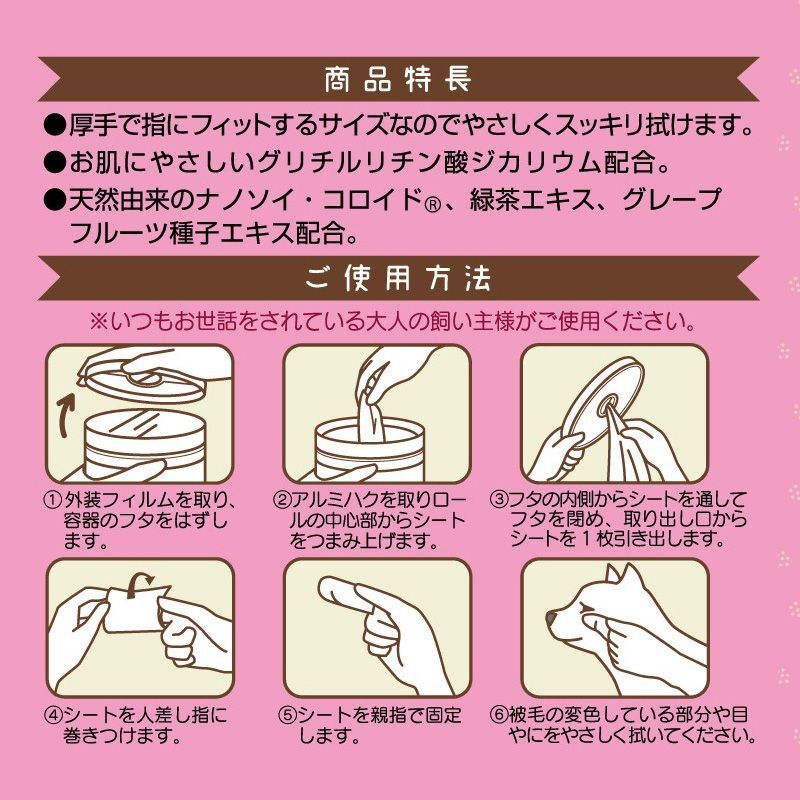 商品特長

●厚手で指にフィットするサイズなのでやさしくスッキリ拭けます。

●お肌にやさしいグリチルリチン酸ジカリウム配合。

●天然由来のナノソイ・コロイド®、緑茶エキス、グレープフルーツ種子エキス配合。

ご使用方法

※いつもお世話をされている大人の飼い主様がご使用ください。

①外装フィルムを取り、容器のフタをはずします。

②アルミハクを取りロールの中心部からシートをつまみ上げます。

③フタの内側からシートを通してフタを閉め、取り出し口からシートを１枚引き出します。

④シートを人差し指に巻きつけます。

⑤シートを親指で固定します。

⑥被毛の変色している部分や目やにをやさしく拭いてください。