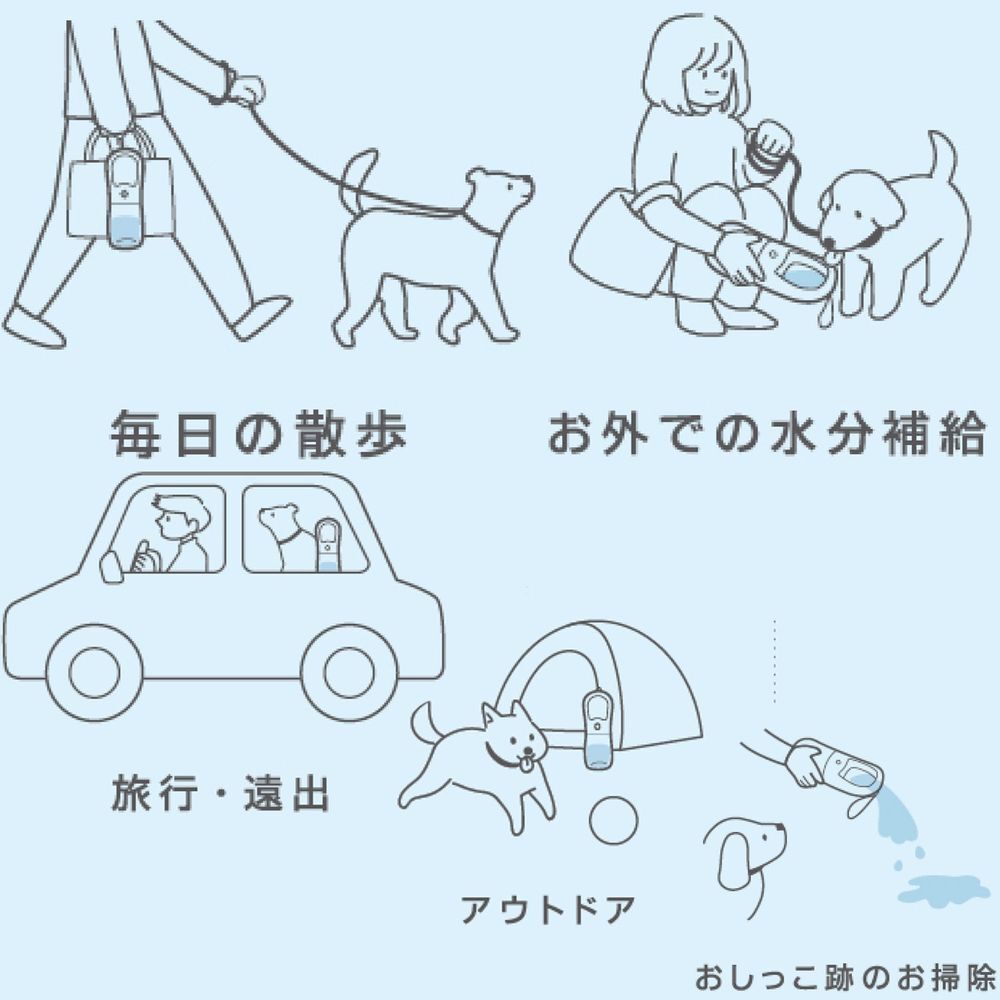 毎日の散歩

お外での水分補給

旅行・遠出

アウトドア

おしっこ跡のお掃除