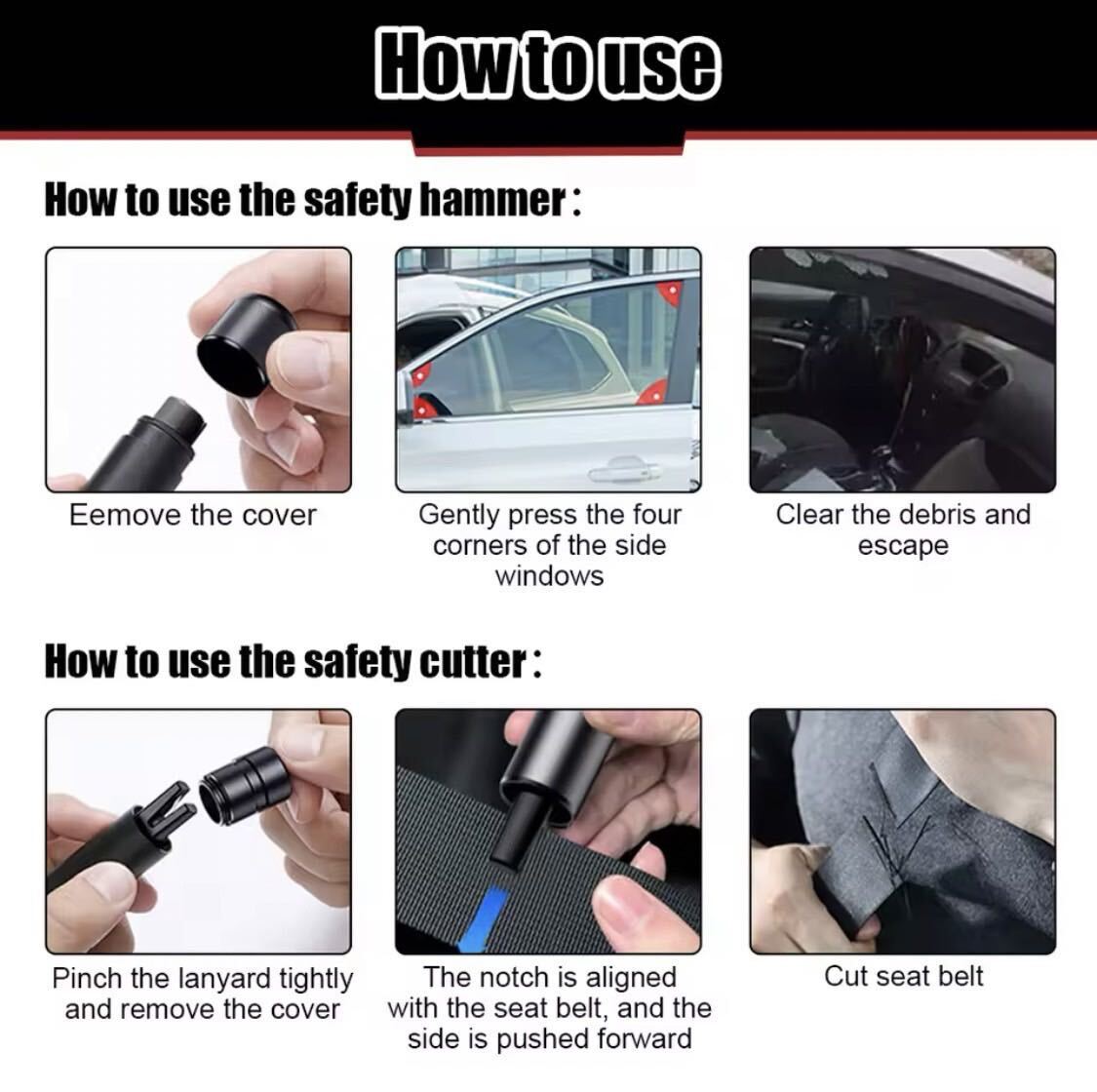 How to use

How to use the safety hammer:

Eemove the cover

Gently press the four corners of the side windows

Clear the debris and escape

How to use the safety cutter:

Pinch the lanyard tightly and remove the cover

The notch is aligned with the seat belt, and the side is pushed forward

Cut seat belt