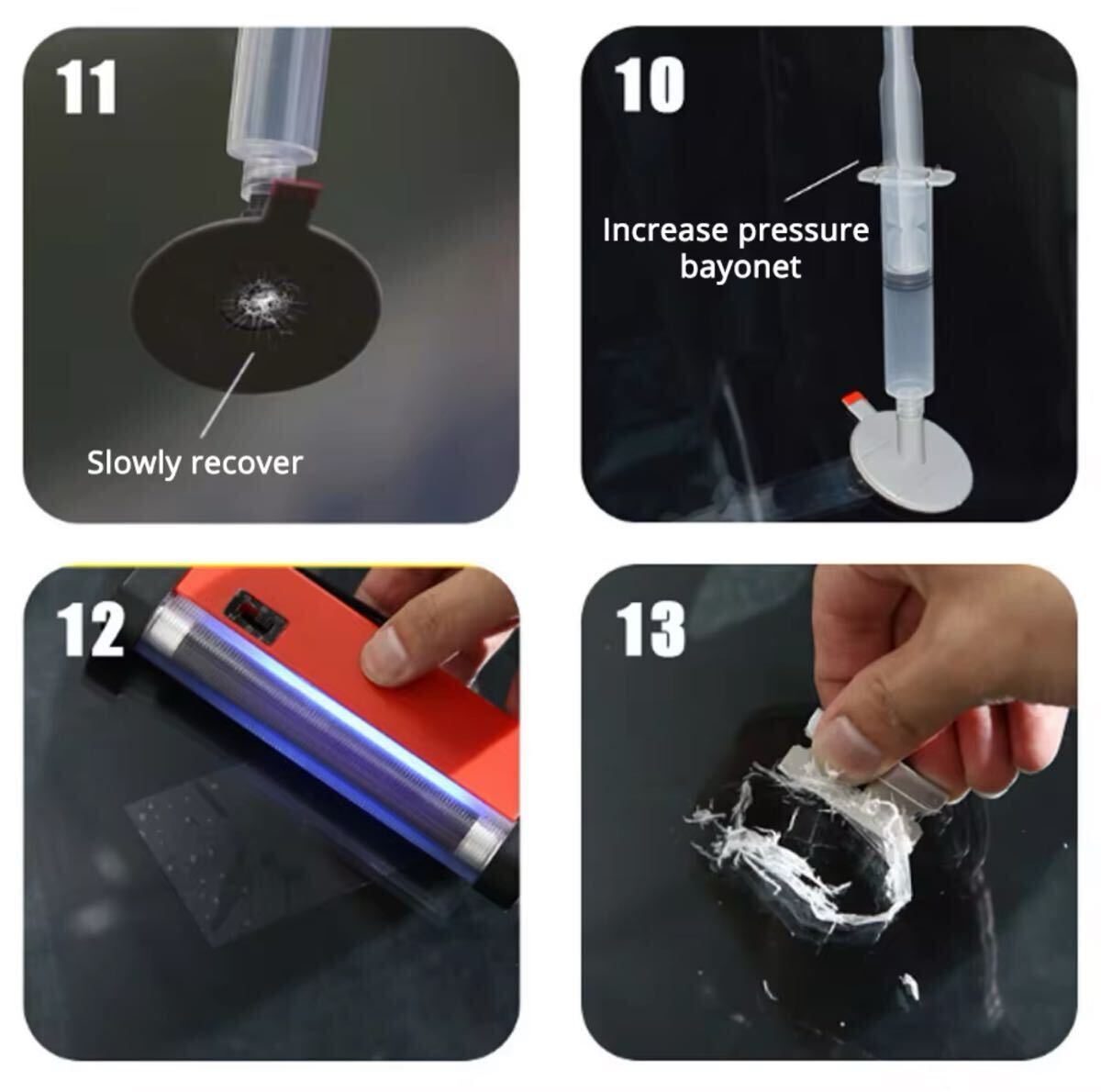 11

Slowly recover

10

Increase pressure bayonet

12

13