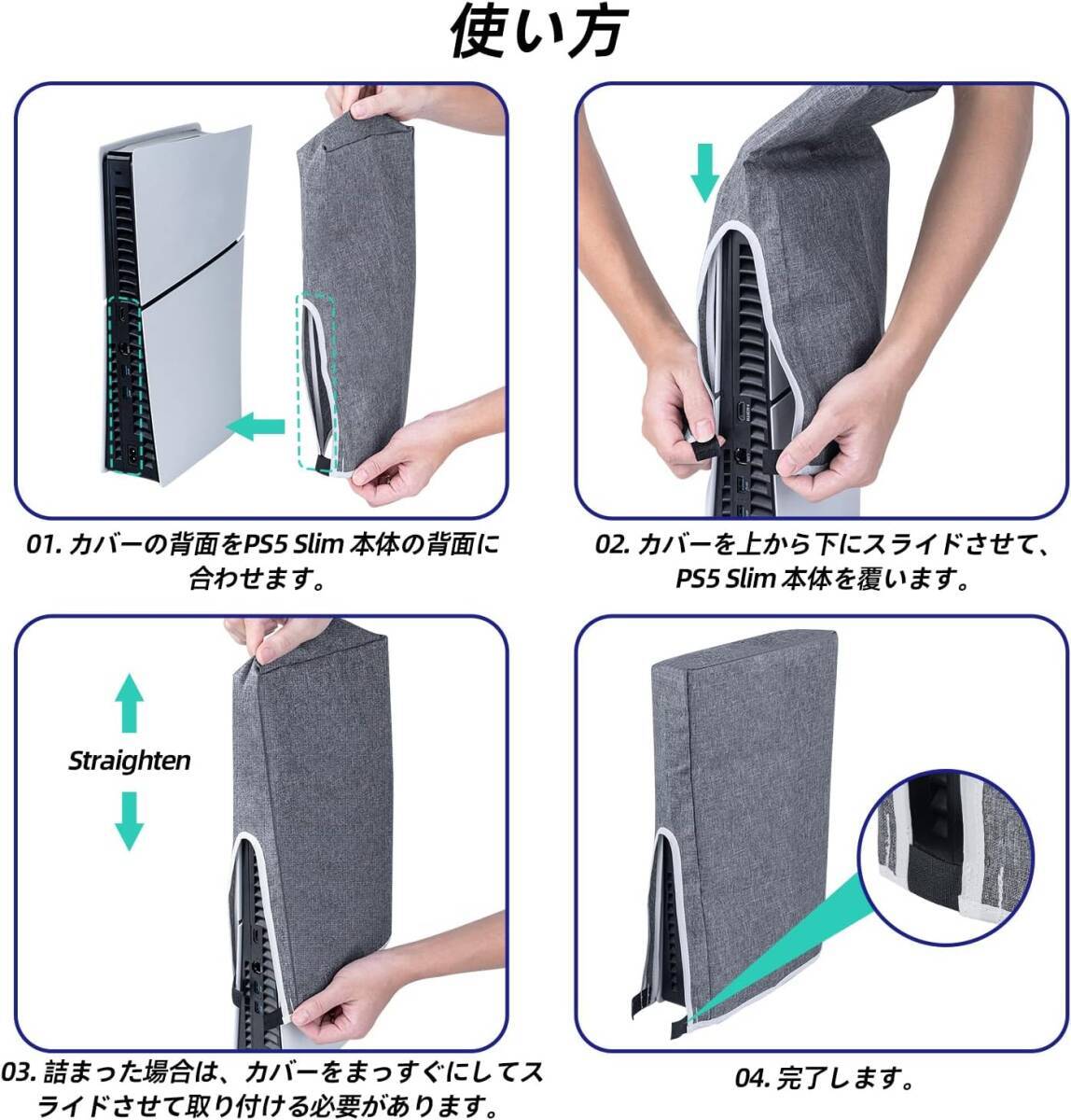 使い方

01. カバーの背面をPS5 Slim 本体の背面に合わせます。

02. カバーを上から下にスライドさせて、PS5 Slim 本体を覆います。

Straighten

03. 詰まった場合は、カバーをまっすぐにしてスライドさせて取り付ける必要があります。

04. 完了します。