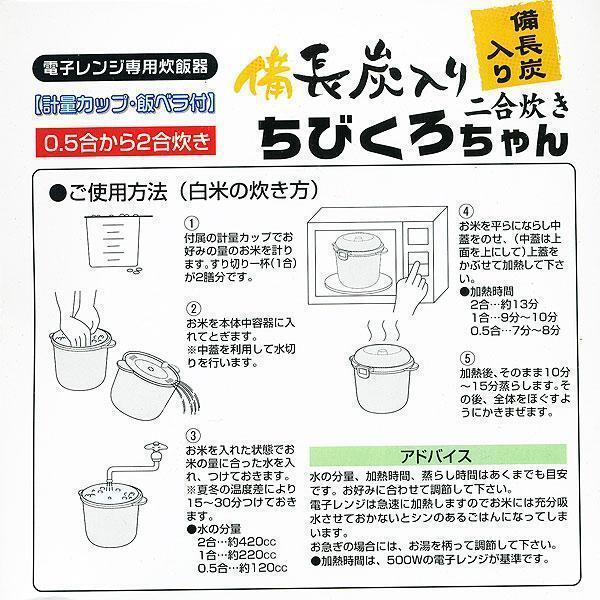 電子レンジ専用炊飯器

【計量カップ・飯ベラ付】

0.5合から2合炊き

備長炭入り

備長炭入り

二合炊き

ちびくろちゃん

●ご使用方法（白米の炊き方）

①
付属の計量カップでお好みの量のお米を計ります。すり切り一杯(1合)が2膳分です。

②
お米を本体中容器に入れてとぎます。
※中蓋を利用して水切りを行います。

③
お米を入れた状態でお米の量に合った水を入れ、つけておきます。
※夏冬の温度差により15〜30分つけておきます。
●水の分量
2合…約420cc
1合…約220cc
0.5合…約120cc

④
お米を平らにならし中蓋をのせ、(中蓋は上面を上にして)上蓋をかぶせて加熱して下さい。
●加熱時間
2合…約13分
1合…9分〜10分
0.5合…7分〜8分

⑤
加熱後、そのまま10分〜15分蒸らします。その後、全体をほぐすようにかきまぜます。

アドバイス
水の分量、加熱時間、蒸らし時間はあくまでも目安です。お好みに合わせて調節して下さい。
電子レンジは急速に加熱しますのでお米には充分吸水させておかないとシンのあるごはんになってしまいます。
お急ぎの場合には、お湯を柄って調節して下さい。
●加熱時間は、500Wの電子レンジが基準です。