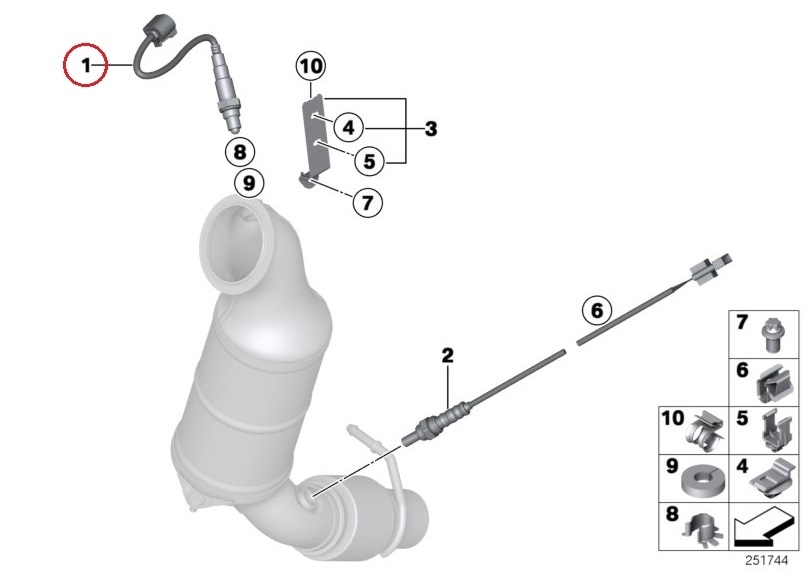 1
10
4
3
5
8
9
7
6
2
7
6
10
5
9
4
8
251744