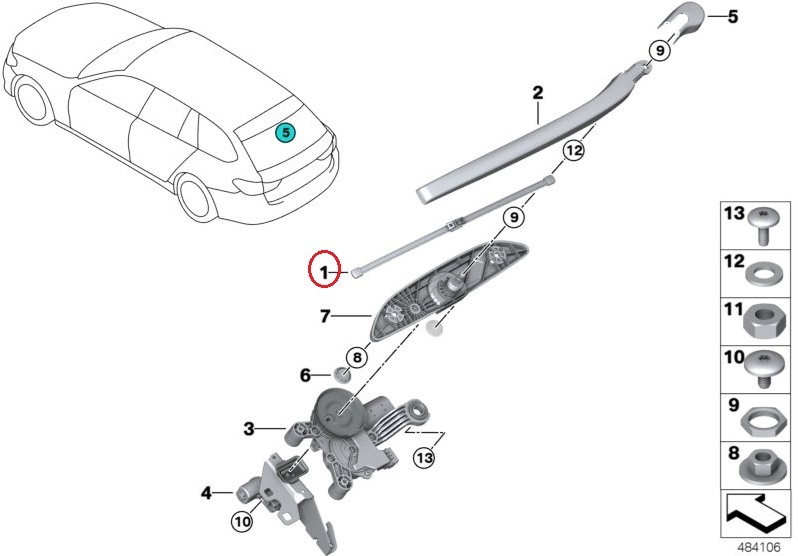 5
5
9
2
12
9
1
7
8
6
3
13
4
10
13
12
11
10
9
8
484106