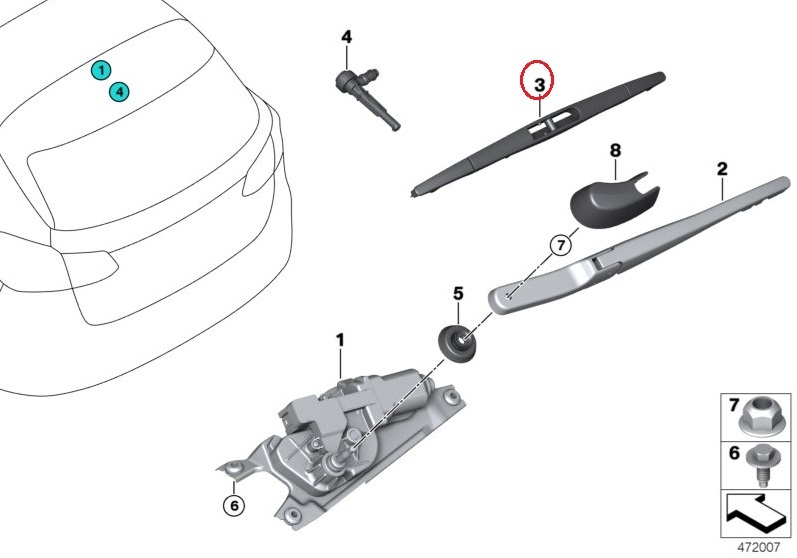 1
4
4
3
8
2
7
5
1
6
7
6
472007