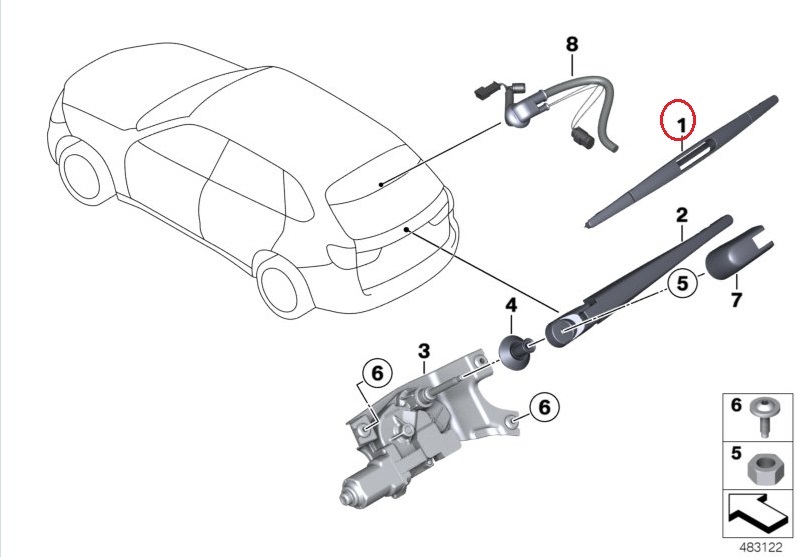 8
1
2
5
7
4
3
6
6
6
5
483122