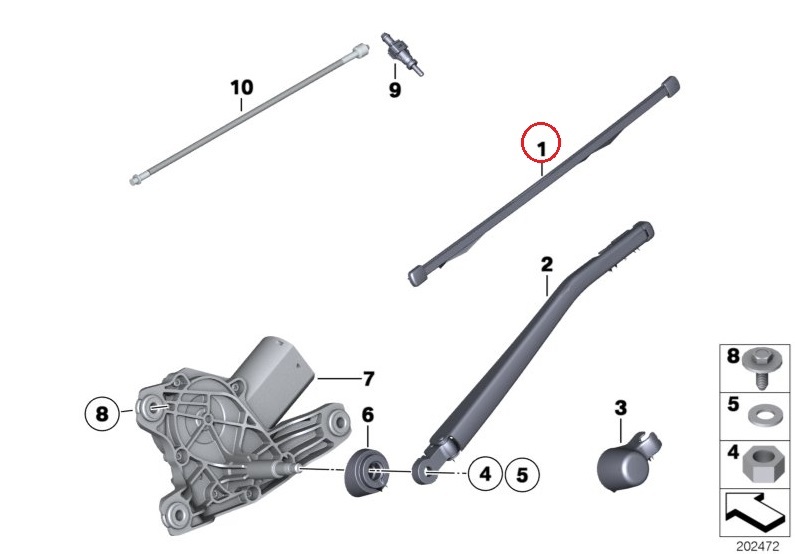 10
9
1
2
7
8
6
4
5
3
8
5
4
202472