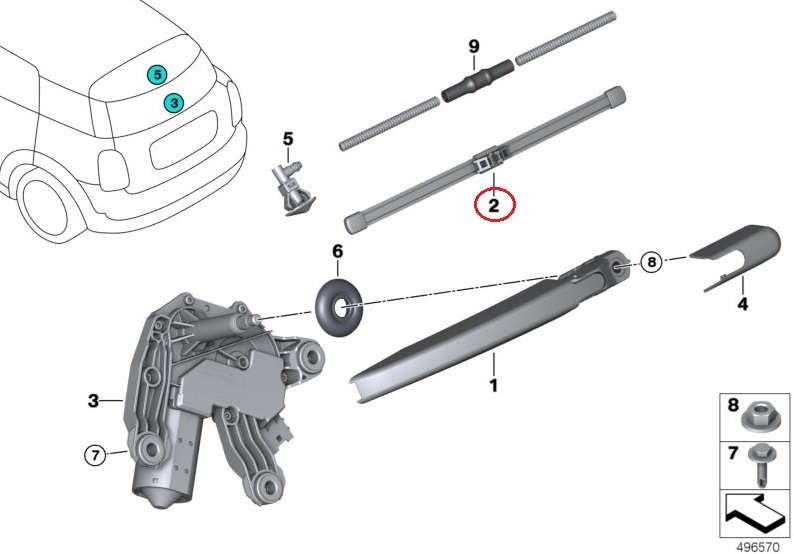 5
3
9
5
2
6
8
4
1
3
7
8
7
496570