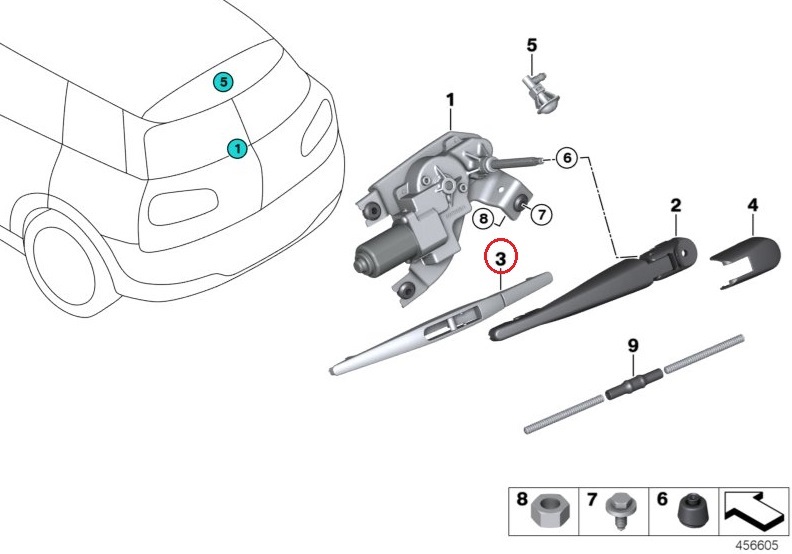 5
1
5
1
6
8
7
2
4
3
9
8
7
6
456605