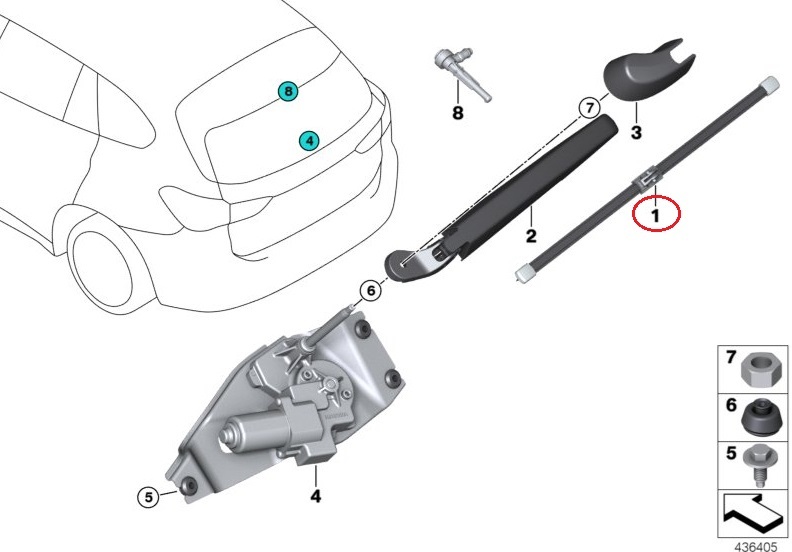 8
4
8
7
3
2
1
6
5
4
7
6
5
436405