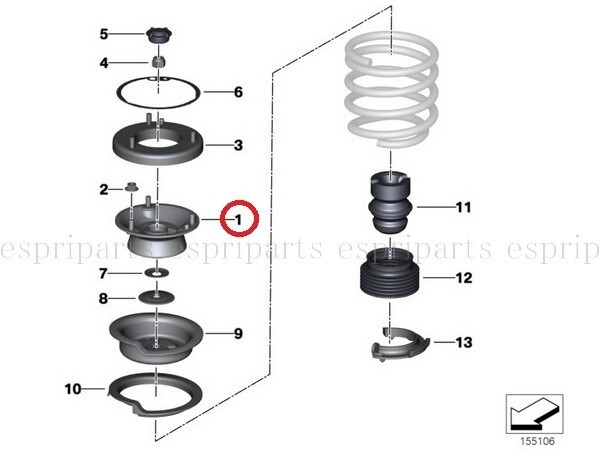 5
4
6
3
2
1
espriparts espriparts espriparts esprip
7
8
9
10
11
12
13
155106