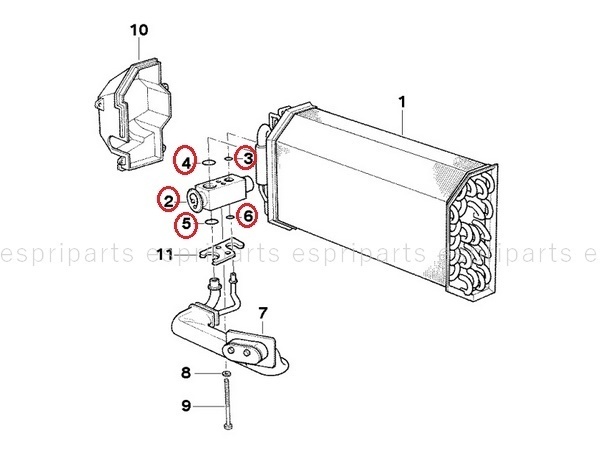 10

1

4

3

2

5

6

espriparts espriparts espriparts espriparts e

11

7

8

9