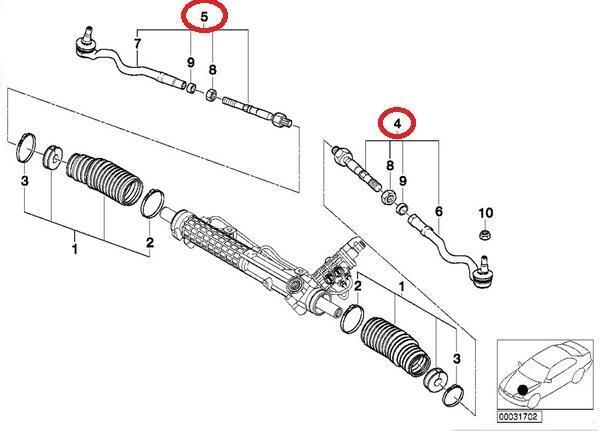 5
7
9
8
4
8
9
6
10
3
1
2
2
1
3
00031702