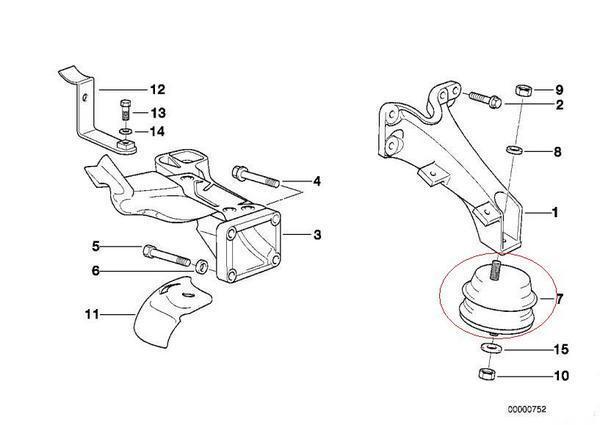 12
13
14
4
3
5
6
11
9
2
8
1
7
15
10
00000752