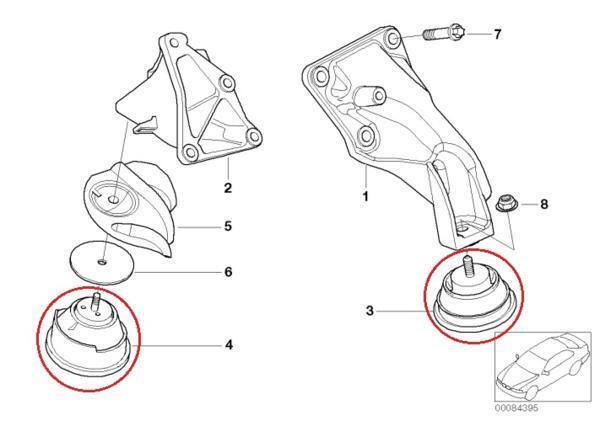 7

2

1

8

5

6

3

4

00084395