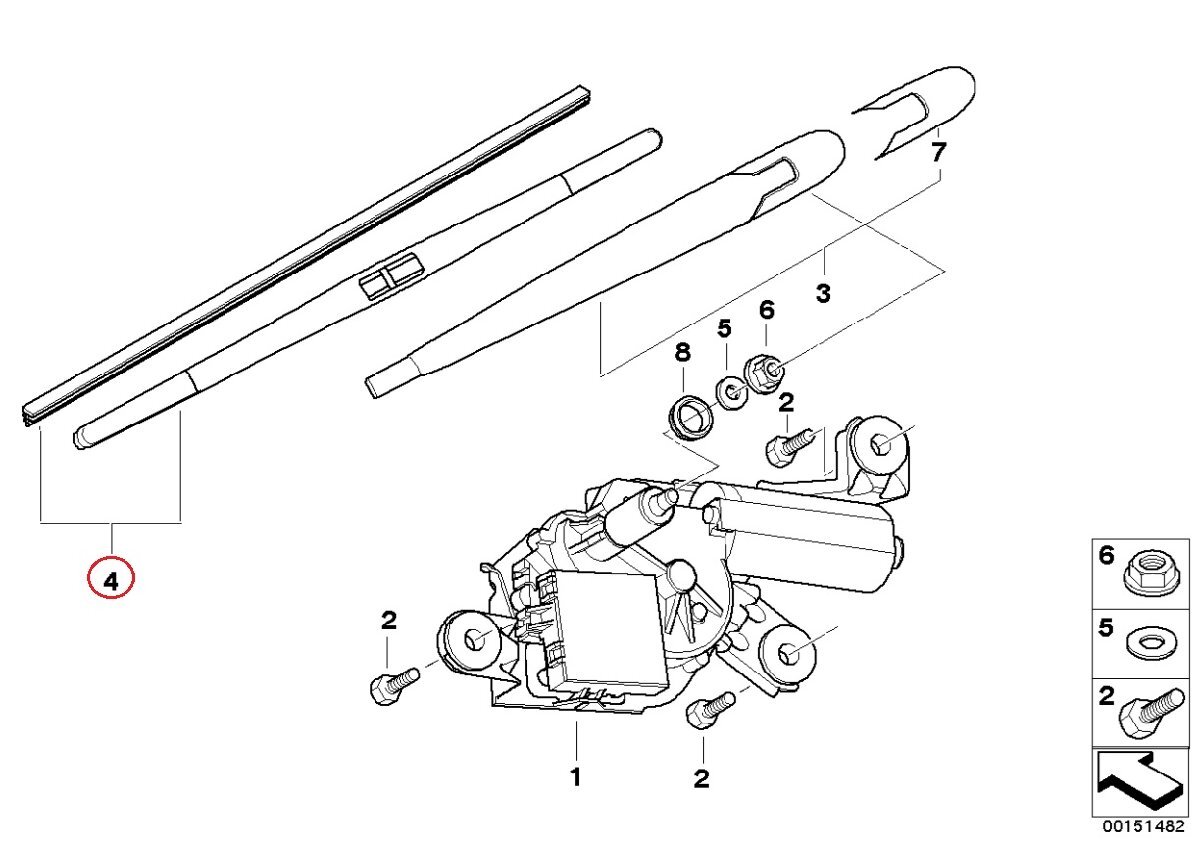 7
3
8
5
6
2
4
2
1
2
6
5
2
00151482