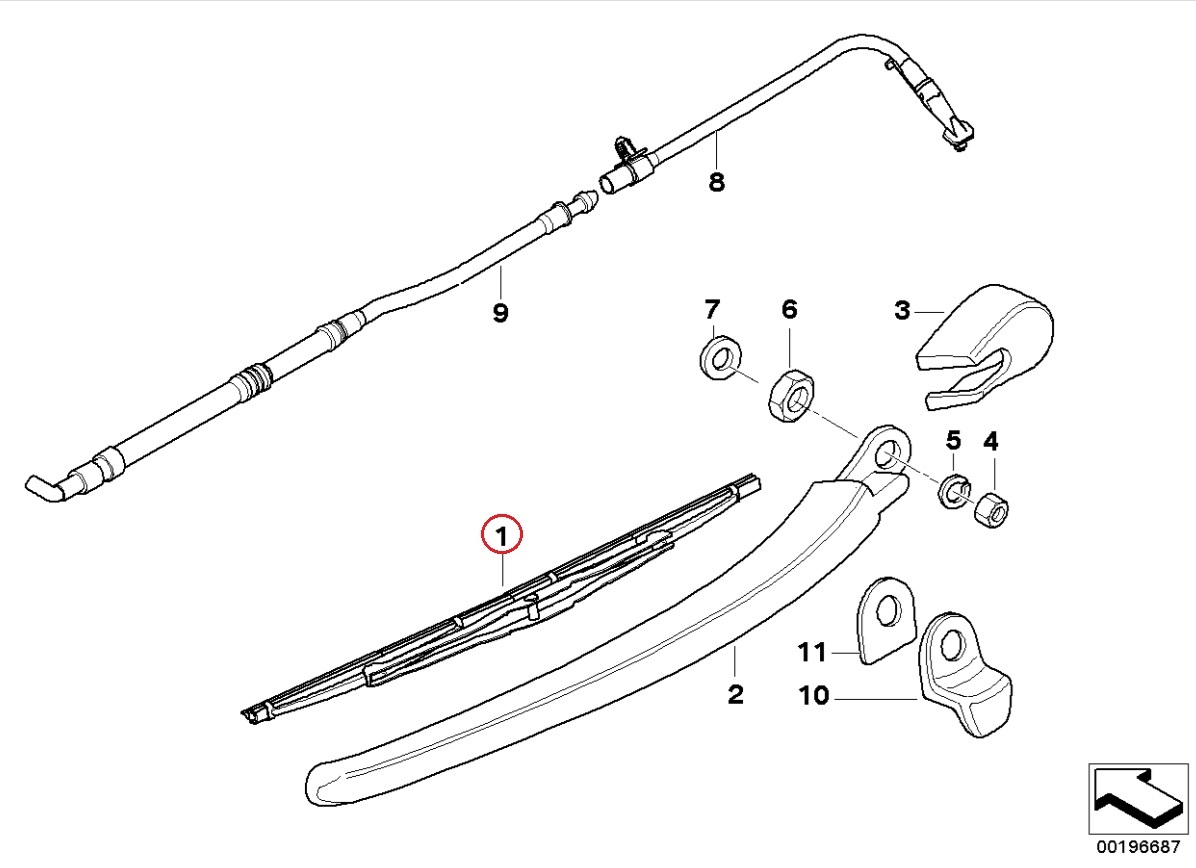 8

9

7

6

3

5

4

1

11

2

10

00196687