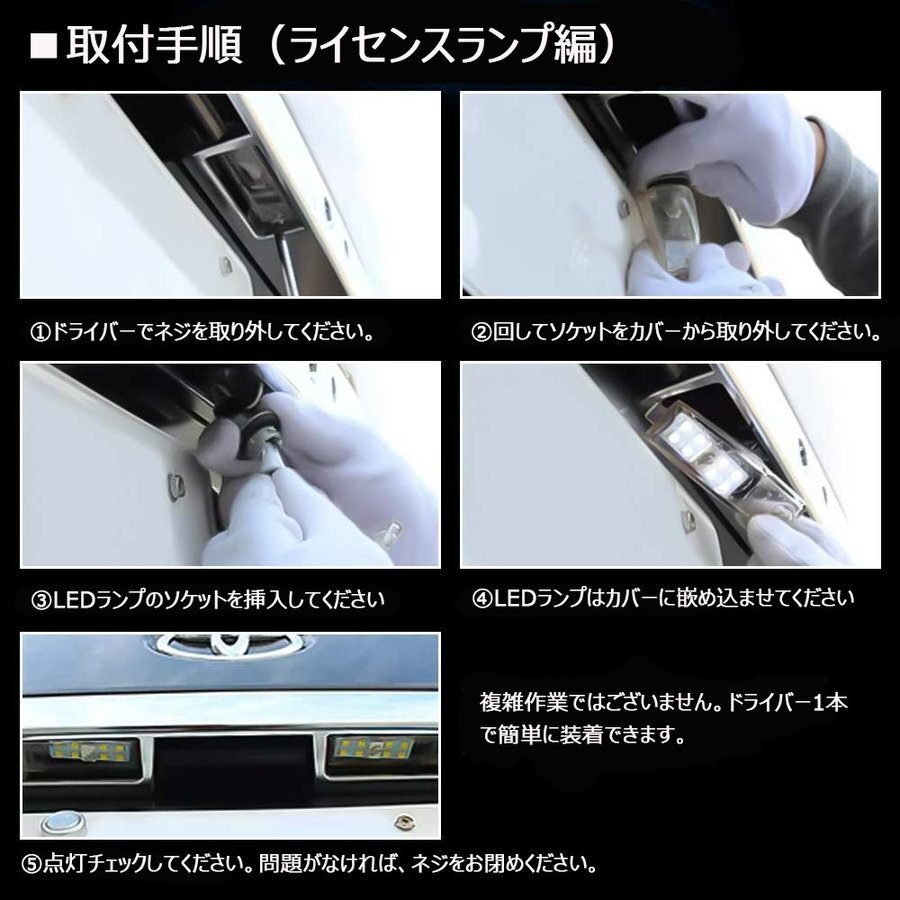 ■取付手順（ライセンスランプ編）

①ドライバーでネジを取り外してください。

②回してソケットをカバーから取り外してください。

③LEDランプのソケットを挿入してください

④LEDランプはカバーに嵌め込ませてください

複雑作業ではございません。ドライバー1本で簡単に装着できます。

⑤点灯チェックしてください。問題がなければ、ネジをお閉めください。