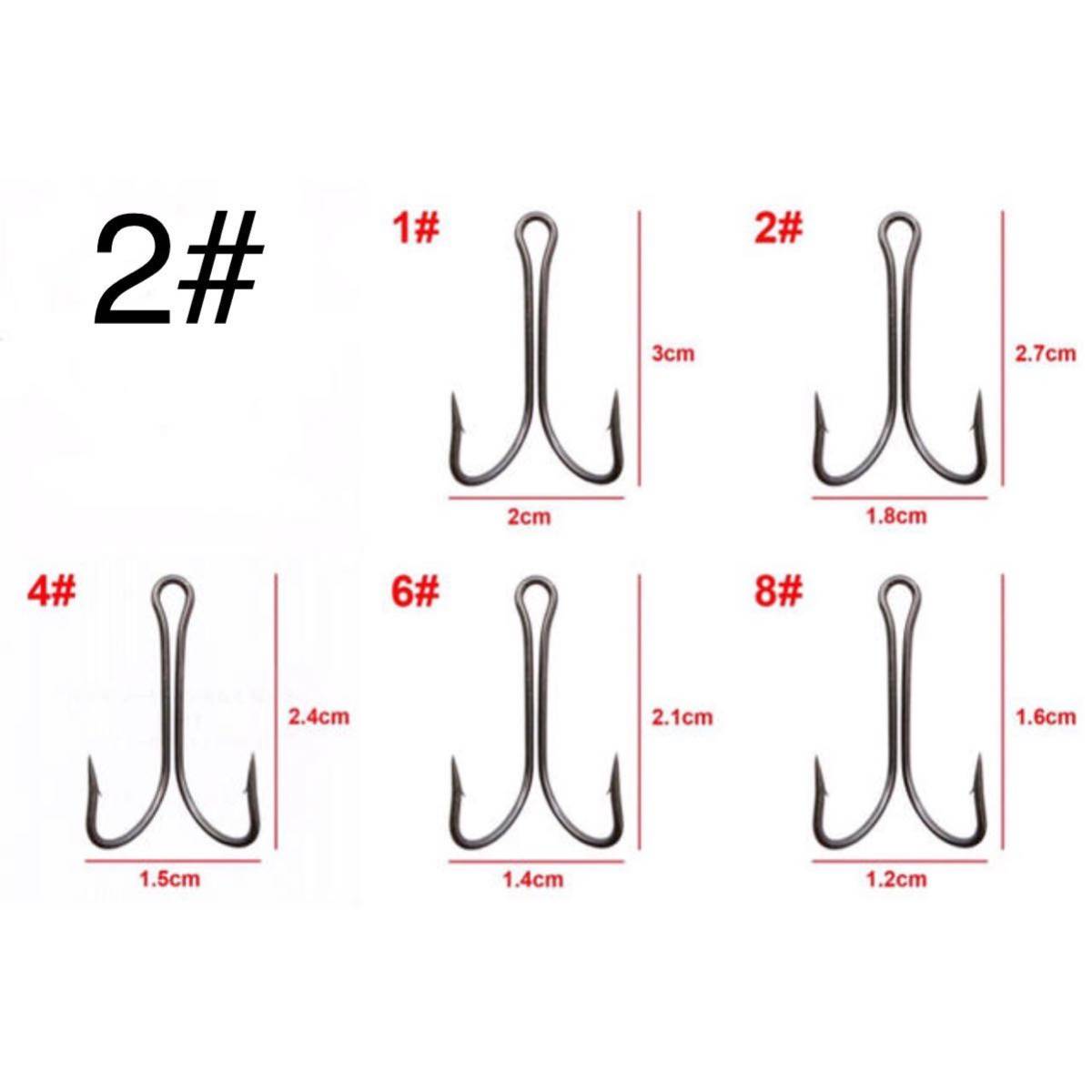 2#

1#
3cm
2cm

2#
2.7cm
1.8cm

4#
2.4cm
1.5cm

6#
2.1cm
1.4cm

8#
1.6cm
1.2cm