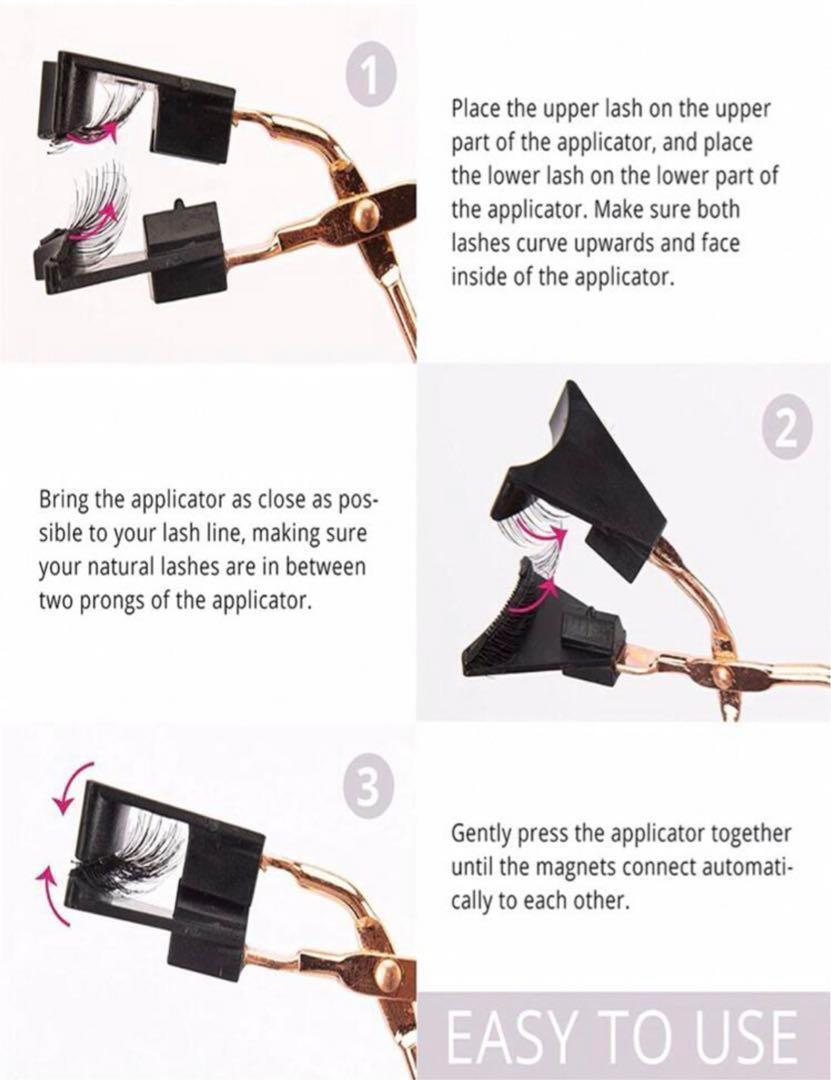 1

Place the upper lash on the upper part of the applicator, and place the lower lash on the lower part of the applicator. Make sure both lashes curve upwards and face inside of the applicator.

2

Bring the applicator as close as possible to your lash line, making sure your natural lashes are in between two prongs of the applicator.

3

Gently press the applicator together until the magnets connect automatically to each other.

EASY TO USE